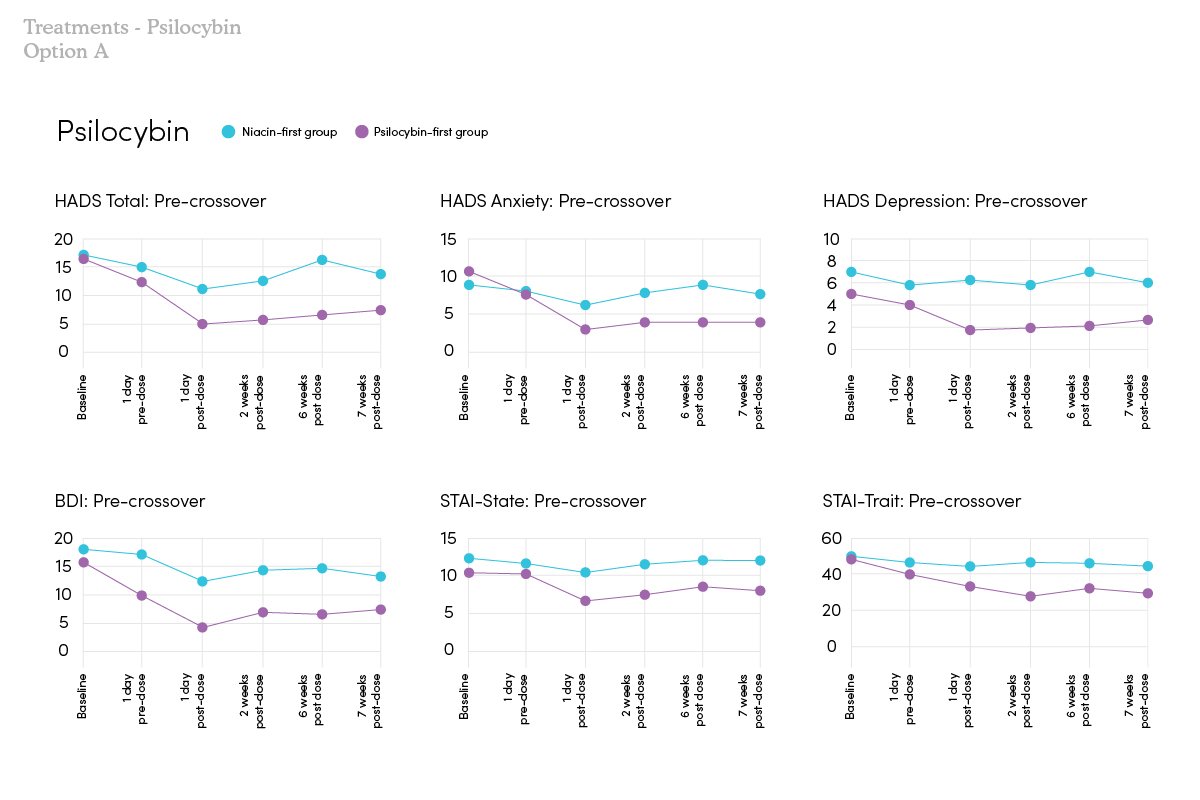 Treatments - Psilocybin
Option A

Psilocybin
Niacin-first group
Psilocybin-first group

HADS Total: Pre-crossover
20
15
10
5
0
Baseline
1 day pre-dose
1 day post-dose
2 weeks post-dose
6 weeks post dose
7 weeks post-dose

HADS Anxiety: Pre-crossover
15
10
5
0
Baseline
1 day pre-dose
1 day post-dose
2 weeks post-dose
6 weeks post dose
7 weeks post-dose

HADS Depression: Pre-crossover
10
8
6
4
2
0
Baseline
1 day pre-dose
1 day post-dose
2 weeks post-dose
6 weeks post dose
7 weeks post-dose

BDI: Pre-crossover
20
15
10
5
0
Baseline
1 day pre-dose
1 day post-dose
2 weeks post-dose
6 weeks post dose
7 weeks post-dose

STAI-State: Pre-crossover
15
10
5
0
Baseline
1 day pre-dose
1 day post-dose
2 weeks post-dose
6 weeks post dose
7 weeks post-dose

STAI-Trait: Pre-crossover
60
40
20
0
Baseline
1 day pre-dose
1 day post-dose
2 weeks post-dose
6 weeks post dose
7 weeks post-dose